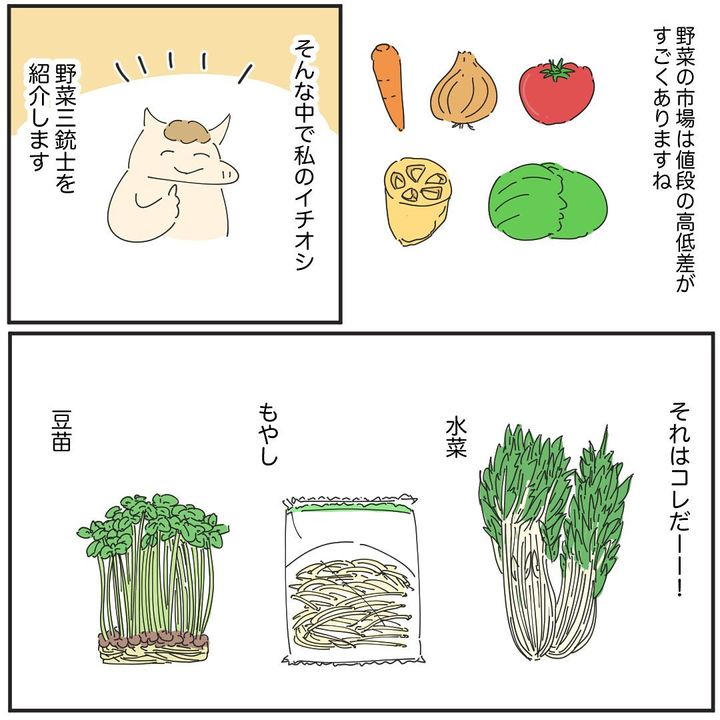 野菜の市場は値段の高低差がすごくありますね

そんな中で私のイチオシ

野菜三銃士を紹介します

それはコレだーー！

水菜

もやし

豆苗