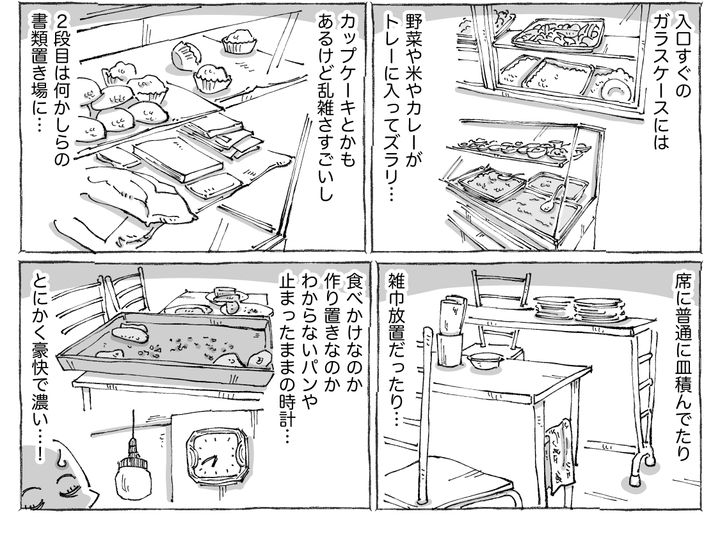 入口すぐのガラスケースには

野菜や米やカレーがトレーに入ってズラリ…

カップケーキとかもあるけど乱雑さすごいし

2段目は何かしらの書類置き場に…

席に普通に皿積んでたり

雑巾放置だったり…

食べかけなのか作り置きなのかわからないパンや止まったままの時計…

とにかく豪快で濃い…!