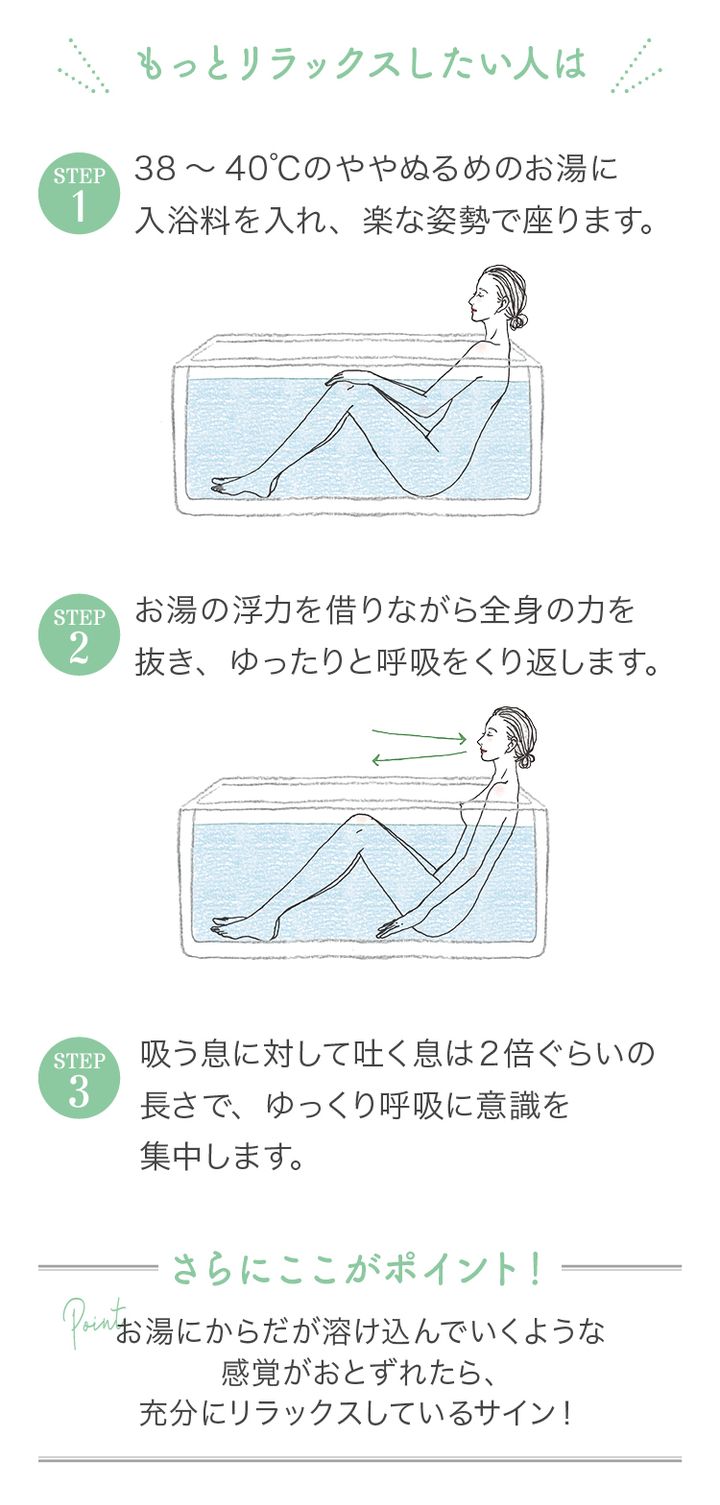 もっとリラックスしたい人は

STEP 1
38 ～ 40℃のややぬるめのお湯に入浴料を入れ、楽な姿勢で座ります。

STEP 2
お湯の浮力を借りながら全身の力を抜き、ゆったりと呼吸をくり返します。

STEP 3
吸う息に対して吐く息は2倍ぐらいの長さで、ゆっくり呼吸に意識を集中します。

さらにここがポイント！

Point
お湯にからだが溶け込んでいくような感覚がおとずれたら、充分にリラックスしているサイン！